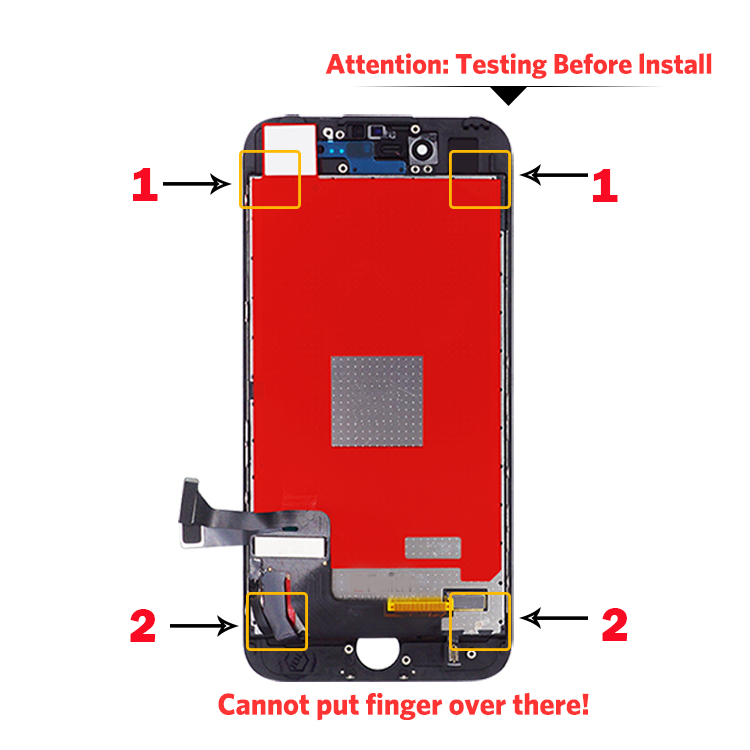 Attention: Testing Before Install

1

1

2

2

Cannot put finger over there!